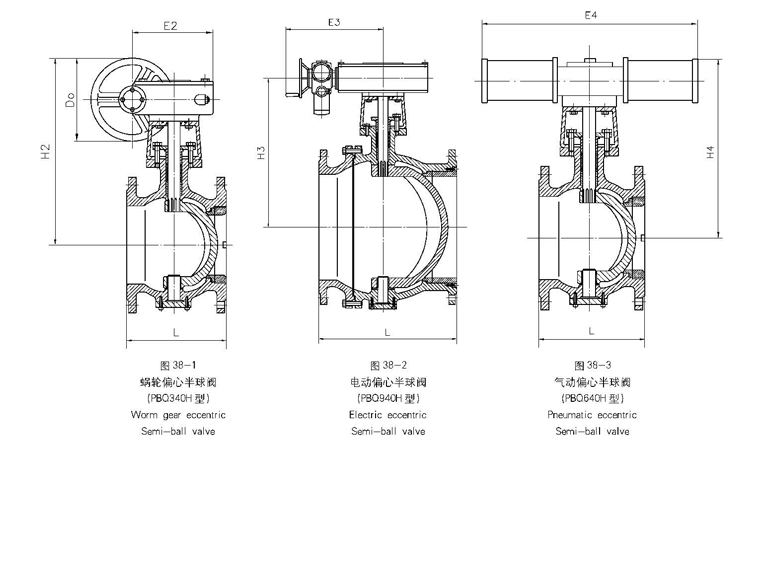 E2

Do

H2

L

图 38-1
蜗轮偏心半球阀
(PBQ340H 型)
Worm gear eccentric
Semi-ball valve

E3

H3

L

图 38-2
电动偏心半球阀
(PBQ940H 型)
Electric eccentric
Semi-ball valve

E4

H4

L

图 38-3
气动偏心半球阀
(PBQ640H 型)
Pneumatic eccentric
Semi-ball valve